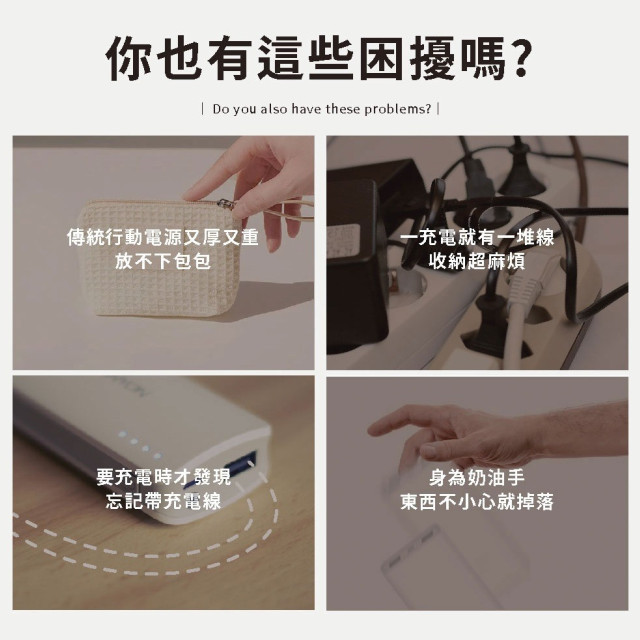 你也有這些困擾嗎?

| Do you also have these problems? |

傳統行動電源又厚又重
放不下包包

一充電就有一堆線
收納超麻煩

要充電時才發現
忘記帶充電線

身為奶油手
東西不小心就掉落